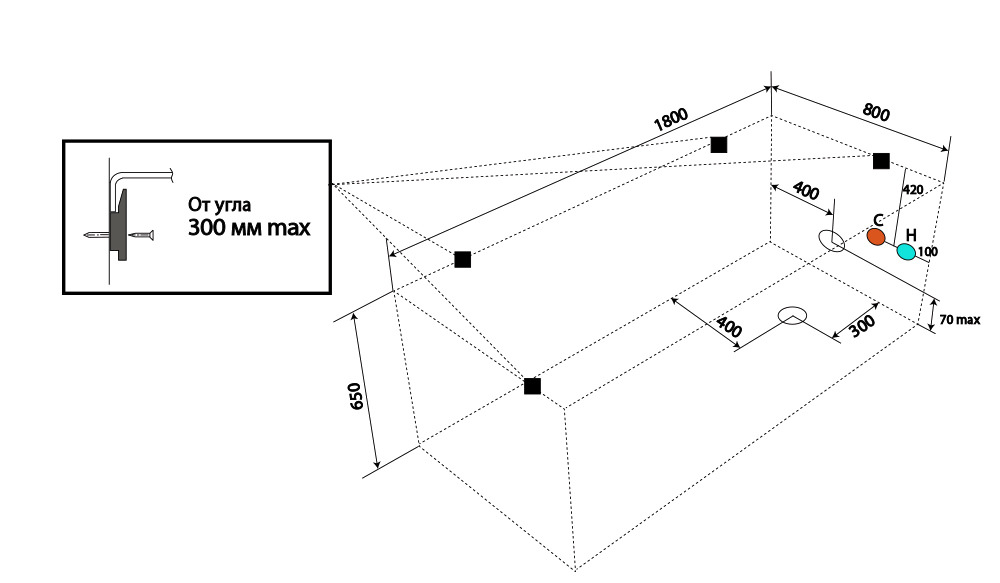 От угла
300 мм max

1800
800
400
420
C
H
100
70 max
400
300
650