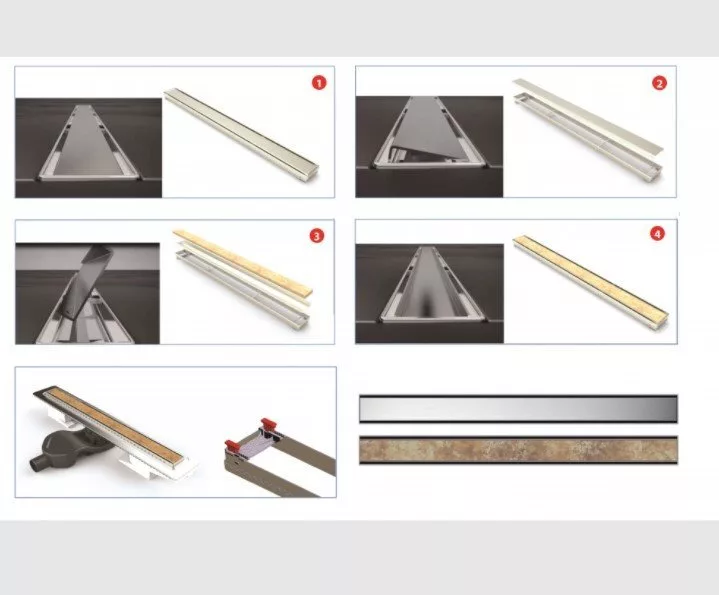 1

2

3

4