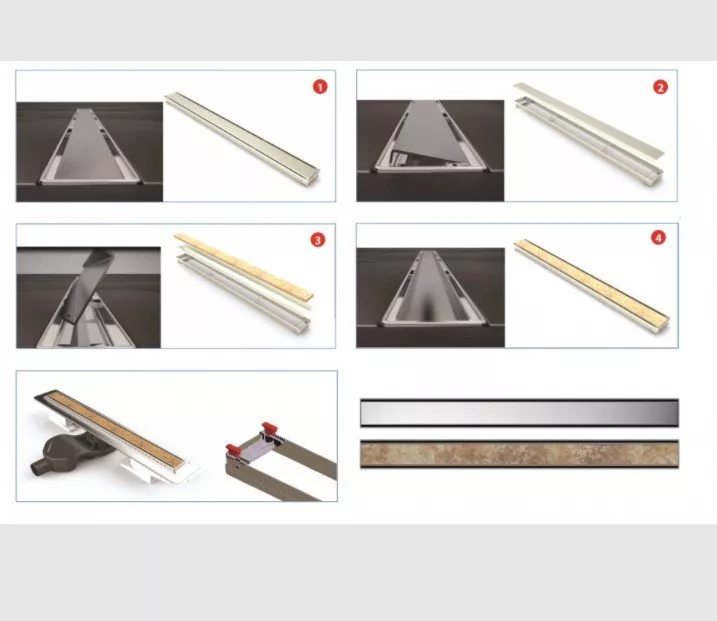 1

2

3

4