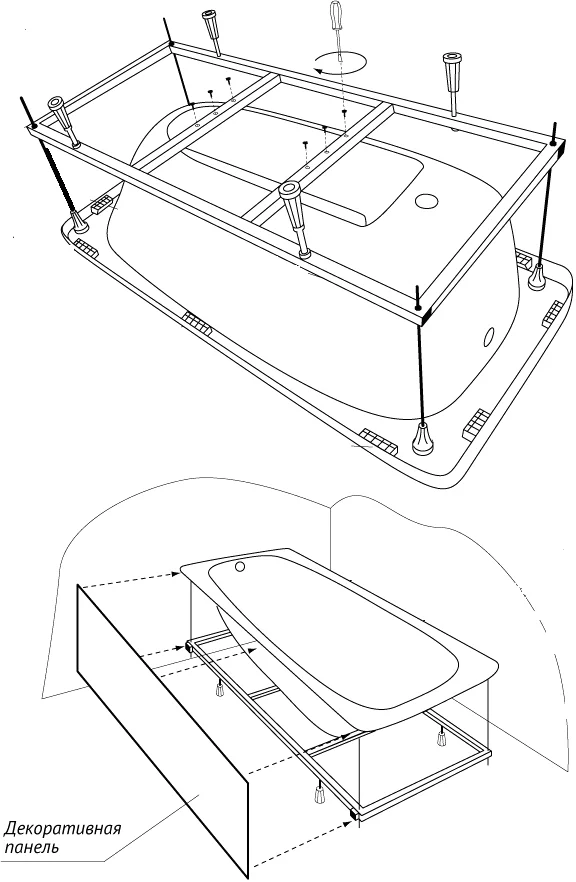 Декоративная панель