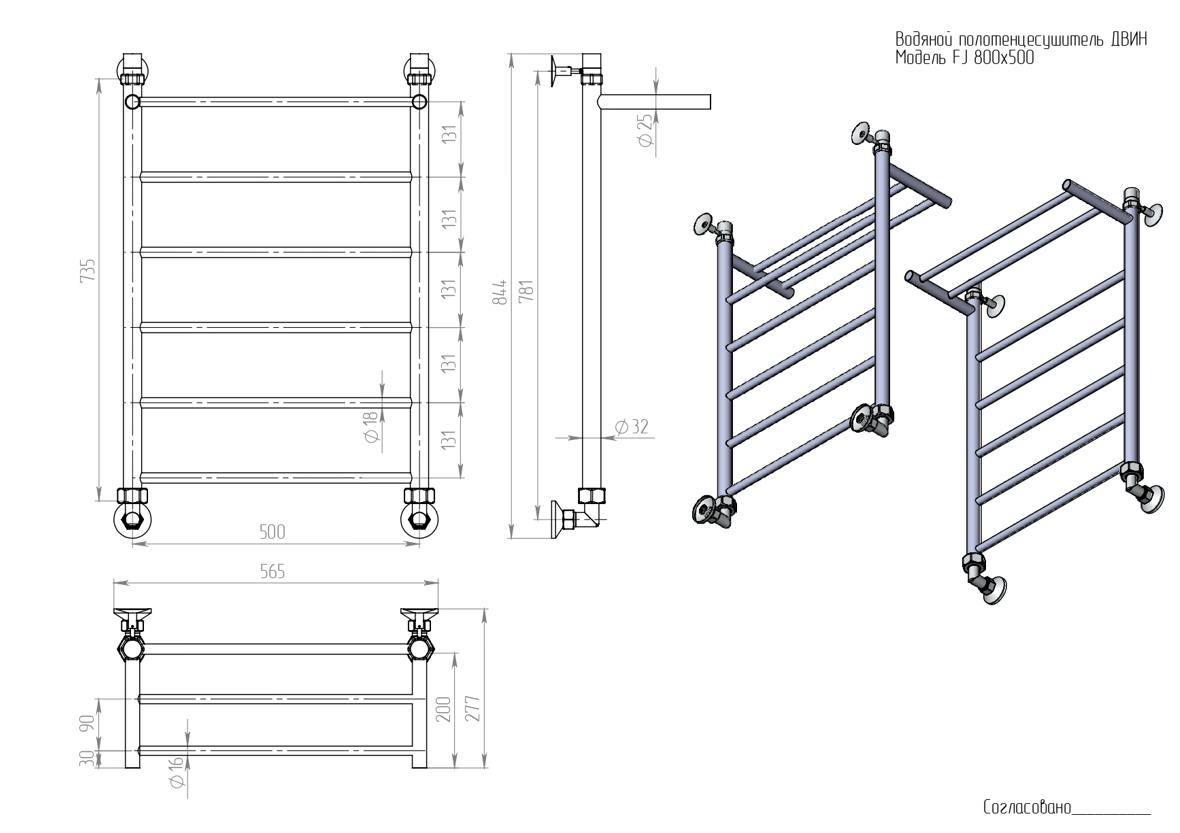 Водяной полотенцесушитель ДВИН
Модель FJ 800x500

735

131
131
131
131
131

$\varnothing 18$

500

844
781

$\varnothing 25$

$\varnothing 32$

565

90
30
$\varnothing 16$
200
277

Согласовано__________