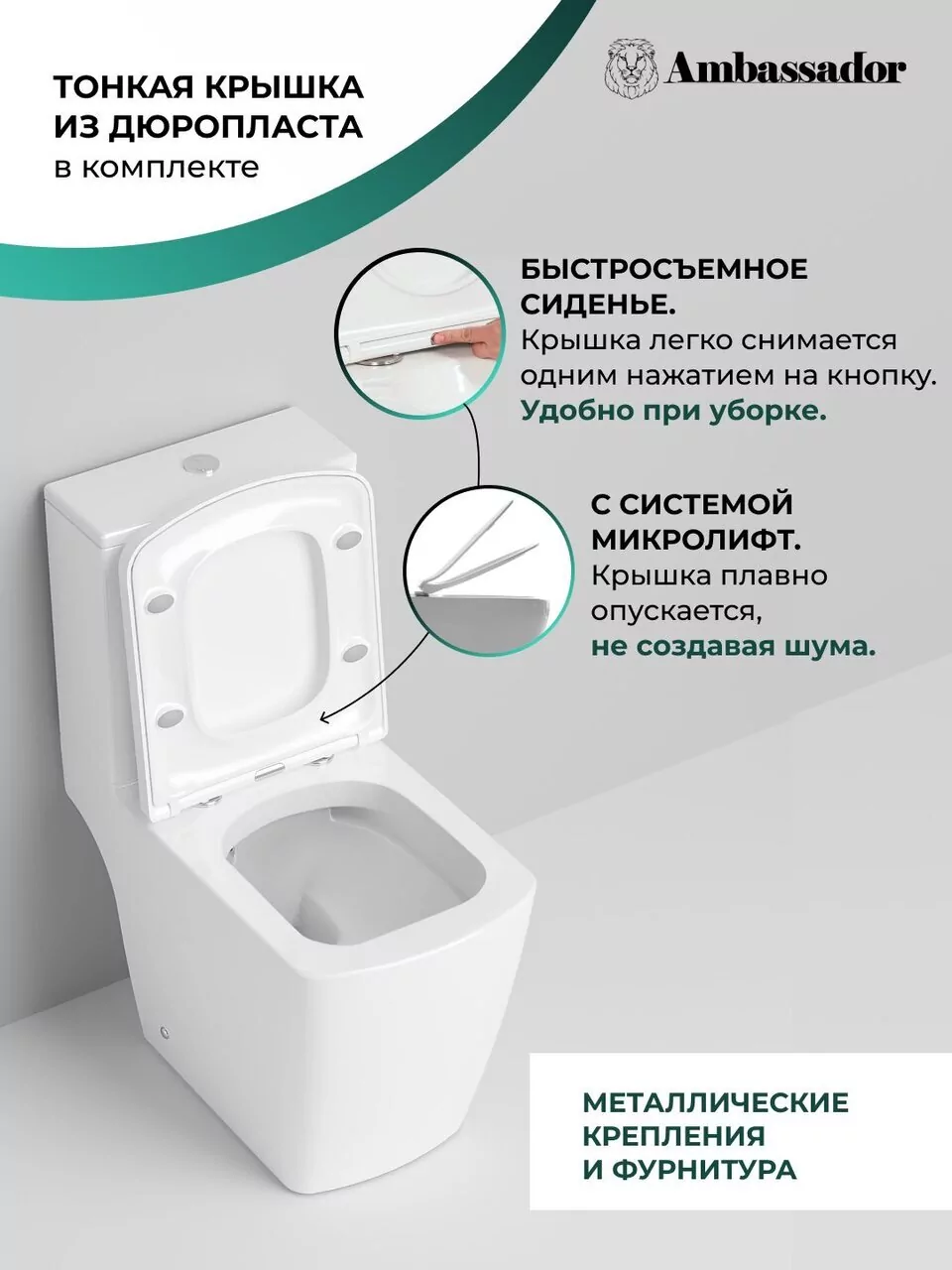 ТОНКАЯ КРЫШКА ИЗ ДЮРОПЛАСТА в комплекте

Ambassador

БЫСТРОСЪЕМНОЕ СИДЕНЬЕ.
Крышка легко снимается одним нажатием на кнопку.
Удобно при уборке.

С СИСТЕМОЙ МИКРОЛИФТ.
Крышка плавно опускается,
не создавая шума.

МЕТАЛЛИЧЕСКИЕ КРЕПЛЕНИЯ И ФУРНИТУРА