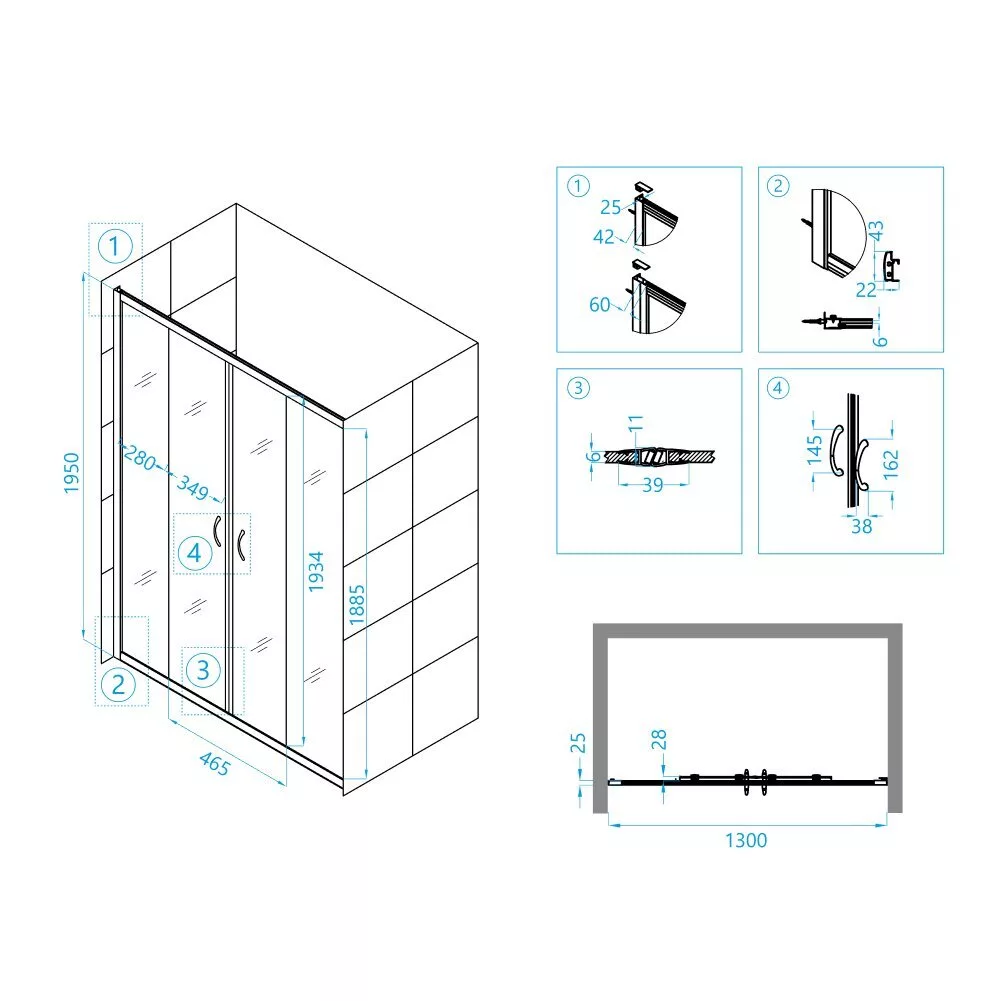 1
1950
280
349
4
1934
1885
2
3
465

1
25
42
60

2
43
22
6

3
11
6
39

4
145
162
38

25
28
1300