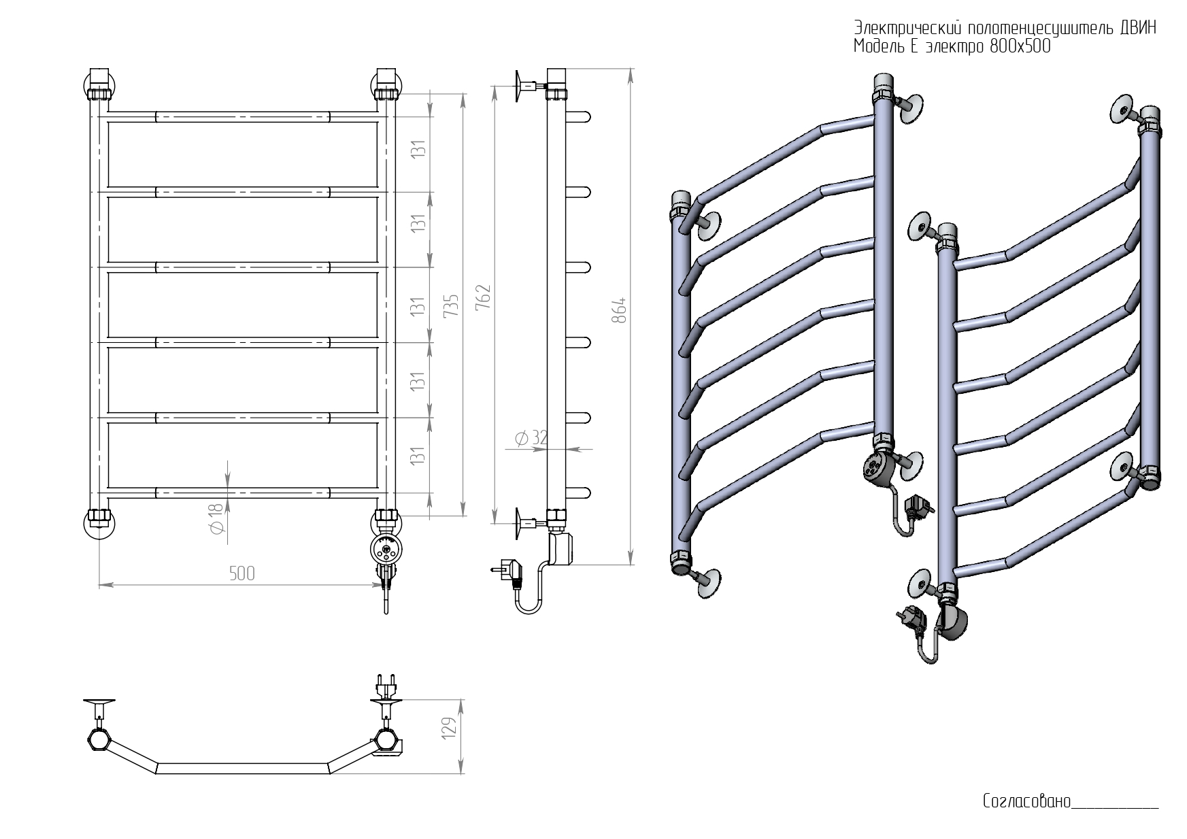 Электрический полотенцесушитель ДВИН
Модель Е электро 800х500

131
131
131
131
131
735
762
864
$\varnothing 32$
$\varnothing 18$
500
129

Согласовано___________