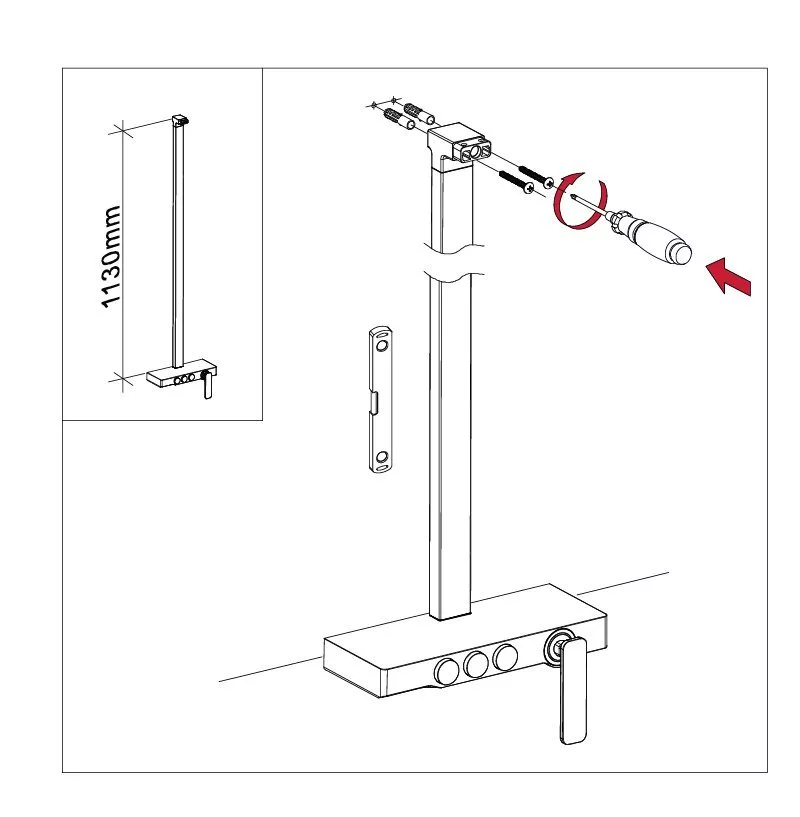 1130mm